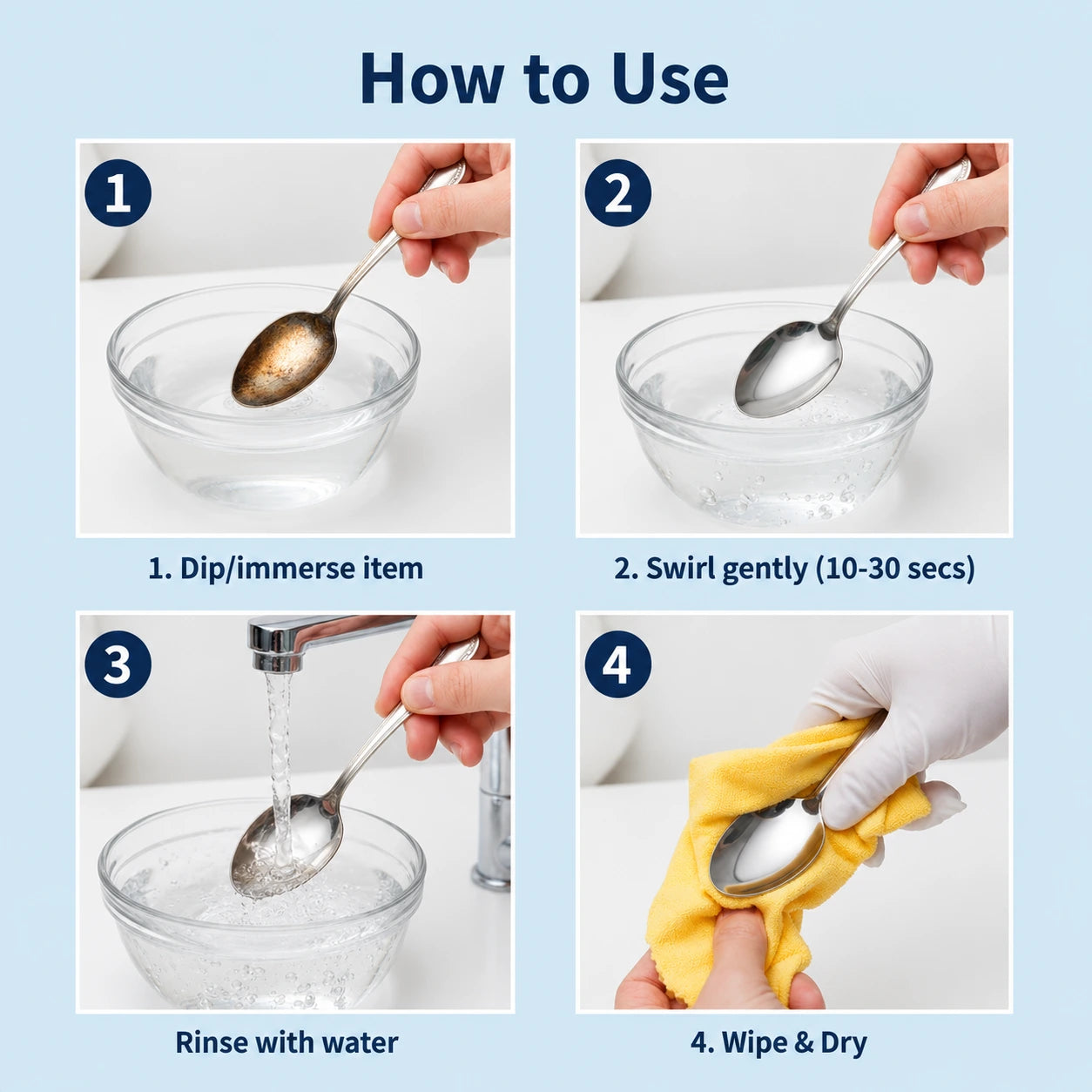 How to Use

1

1. Dip/immerse item

2

2. Swirl gently (10-30 secs)

3

Rinse with water

4

4. Wipe & Dry